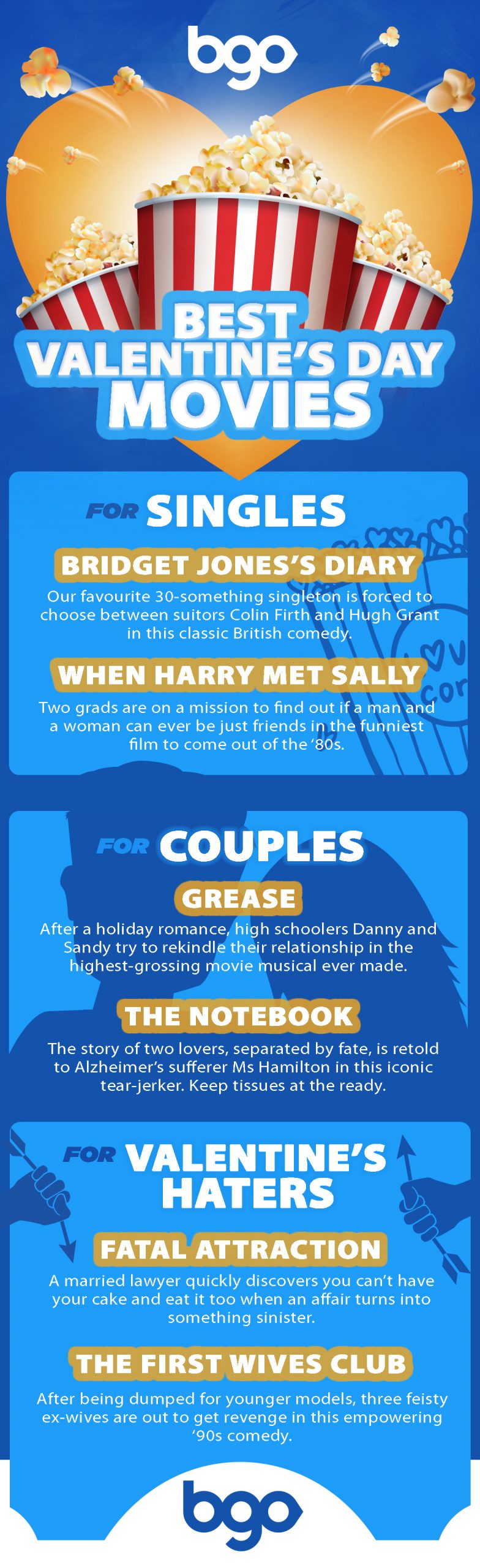 bgo

BEST VALENTINE'S DAY MOVIES

FOR SINGLES

BRIDGET JONES'S DIARY

Our favourite 30-something singleton is forced to choose between suitors Colin Firth and Hugh Grant in this classic British comedy.

WHEN HARRY MET SALLY

Two grads are on a mission to find out if a man and a woman can ever be just friends in the funniest film to come out of the '80s.

FOR COUPLES

GREASE

After a holiday romance, high schoolers Danny and Sandy try to rekindle their relationship in the highest-grossing movie musical ever made.

THE NOTEBOOK

The story of two lovers, separated by fate, is retold to Alzheimer's sufferer Ms Hamilton in this iconic tear-jerker. Keep tissues at the ready.

FOR VALENTINE'S HATERS

FATAL ATTRACTION

A married lawyer quickly discovers you can't have your cake and eat it too when an affair turns into something sinister.

THE FIRST WIVES CLUB

After being dumped for younger models, three feisty ex-wives are out to get revenge in this empowering '90s comedy.

bgo